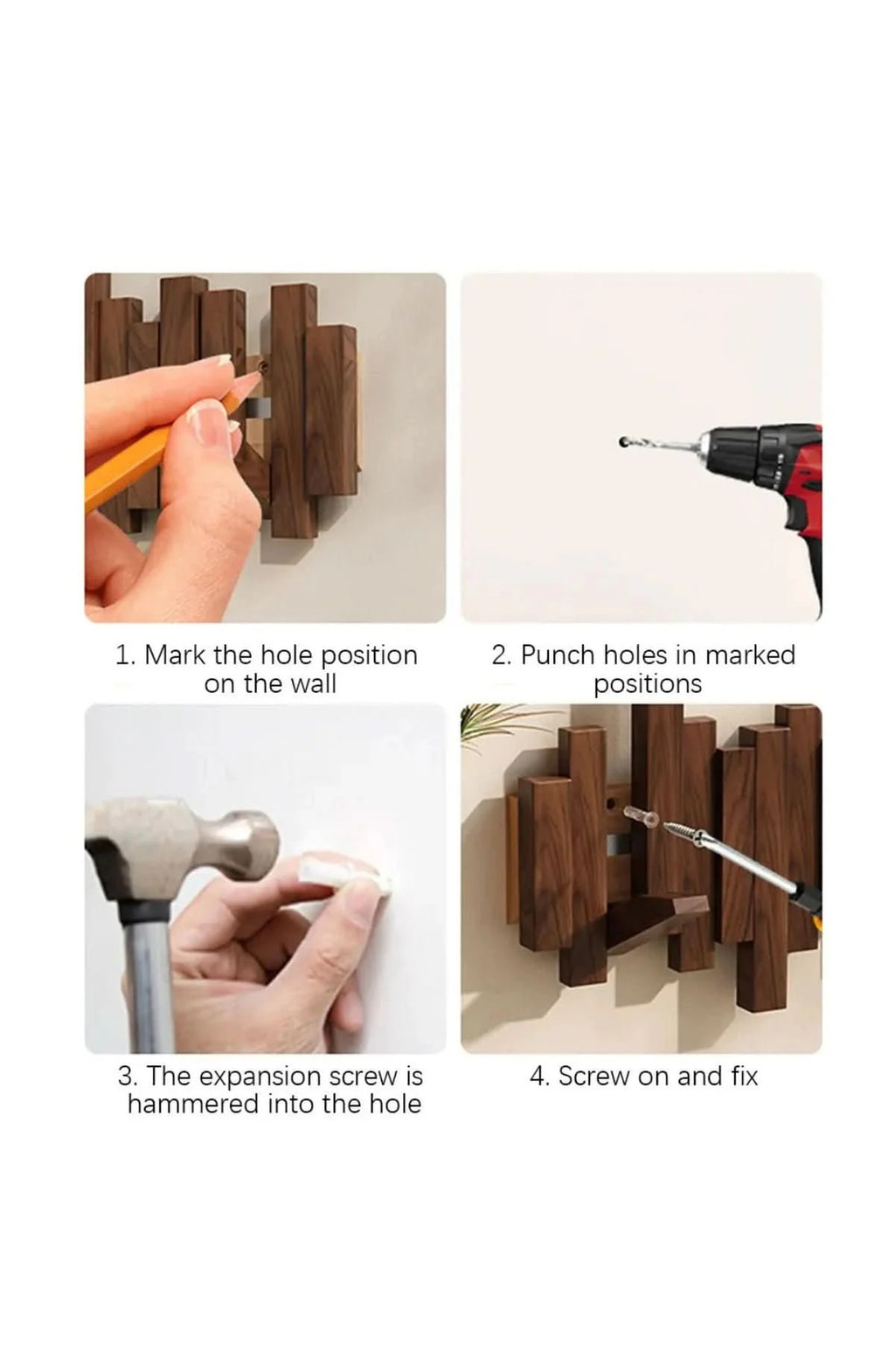 1. Mark the hole position on the wall

2. Punch holes in marked positions

3. The expansion screw is hammered into the hole

4. Screw on and fix